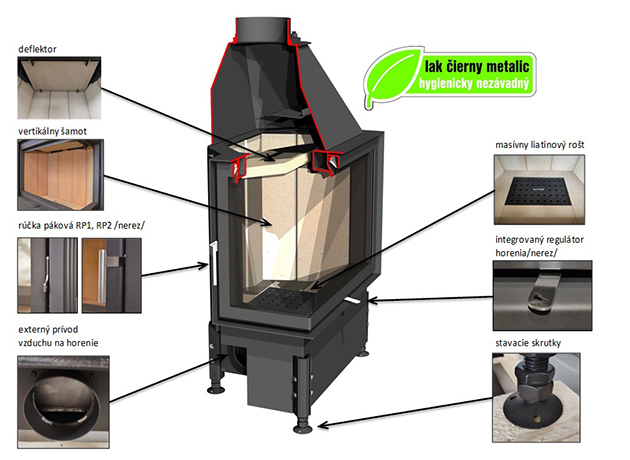 deflektor

vertikálny šamot

rúčka páková RP1, RP2 /nerez/

externý prívod vzduchu na horenie

lak čierny metalic
hygienicky nezávadný

masívny liatinový rošt

integrovaný regulátor horenia/nerez/

stavacie skrutky