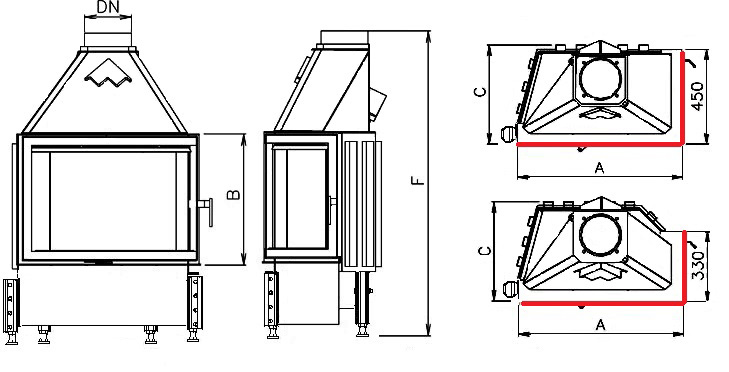 DN
B
F
C
450
A
C
330
A