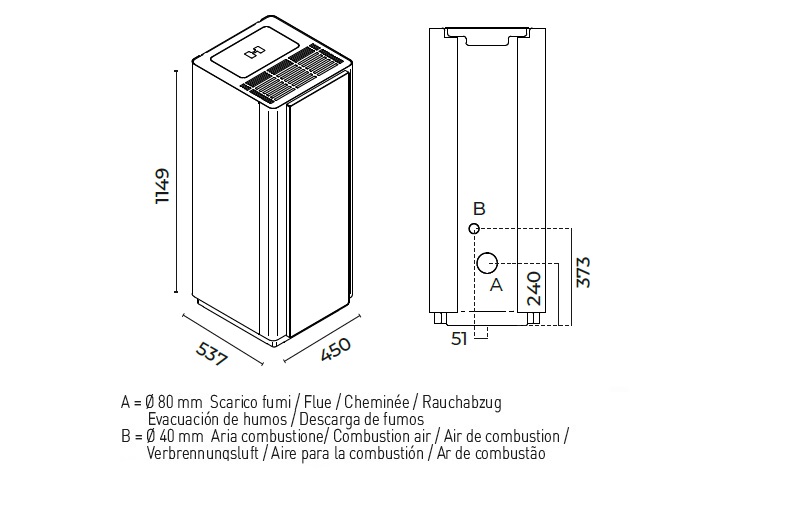 1149

537

450

B

A

240

373

51

A = Ø 80 mm Scarico fumi / Flue / Cheminée / Rauchabzug
Evacuación de humos / Descarga de fumos
B = Ø 40 mm Aria combustione/ Combustion air / Air de combustion /
Verbrennungsluft / Aire para la combustión / Ar de combustão